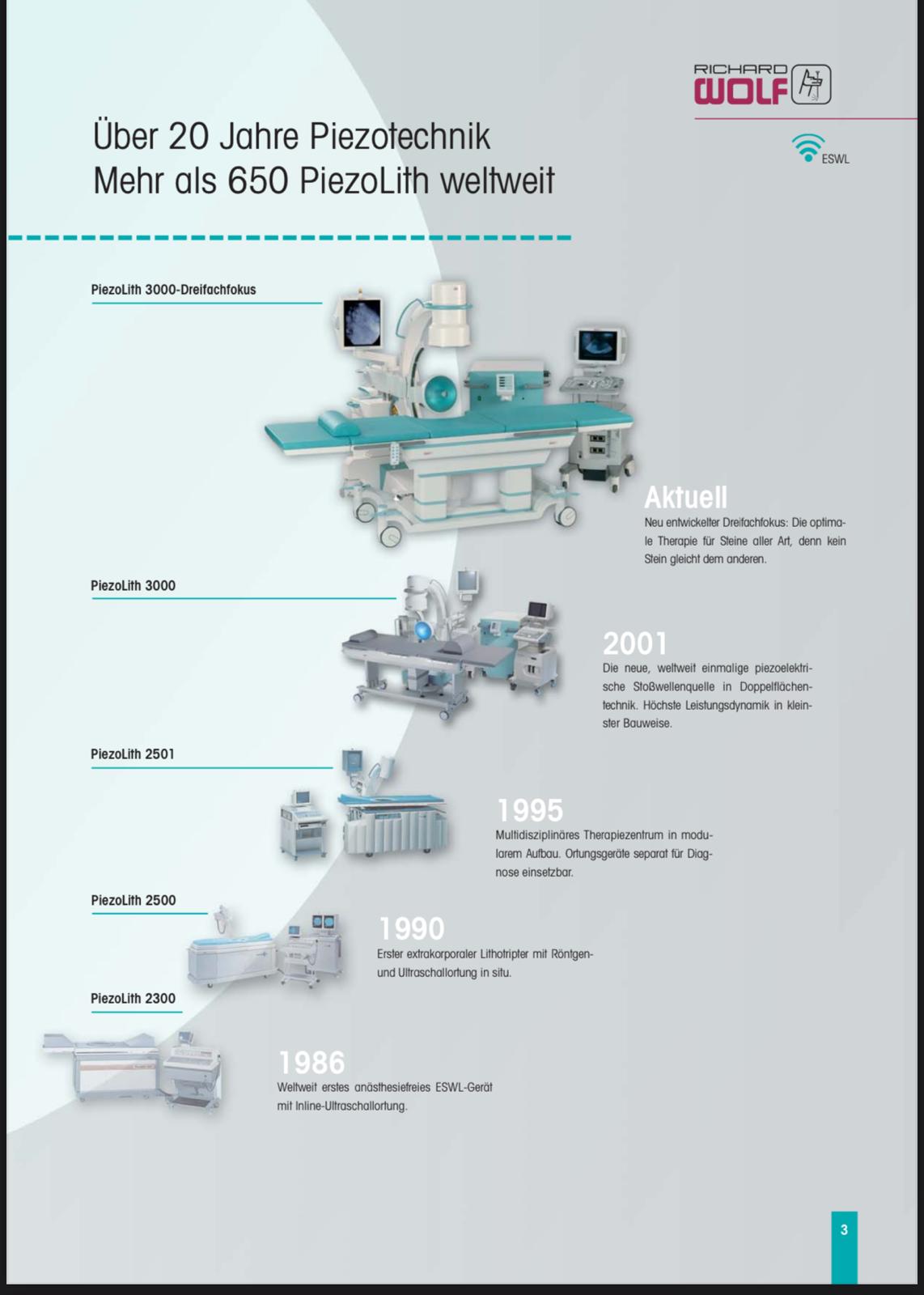 RICHARD WOLF

ESWL

Über 20 Jahre Piezotechnik
Mehr als 650 PiezoLith weltweit

PiezoLith 3000-Dreifachfokus

Aktuell
Neu entwickelter Dreifachfokus: Die optimale Therapie für Steine aller Art, denn kein Stein gleicht dem anderen.

PiezoLith 3000

2001
Die neue, weltweit einmalige piezoelektrische Stoßwellenquelle in Doppelflächentechnik. Höchste Leistungsdynamik in kleinster Bauweise.

PiezoLith 2501

1995
Multidisziplinäres Therapiezentrum in modularem Aufbau. Ortungsgeräte separat für Diagnose einsetzbar.

PiezoLith 2500

1990
Erster extrakorporaler Lithotripter mit Röntgen- und Ultraschallortung in situ.

PiezoLith 2300

1986
Weltweit erstes anästhesiefreies ESWL-Gerät mit Inline-Ultraschallortung.

3